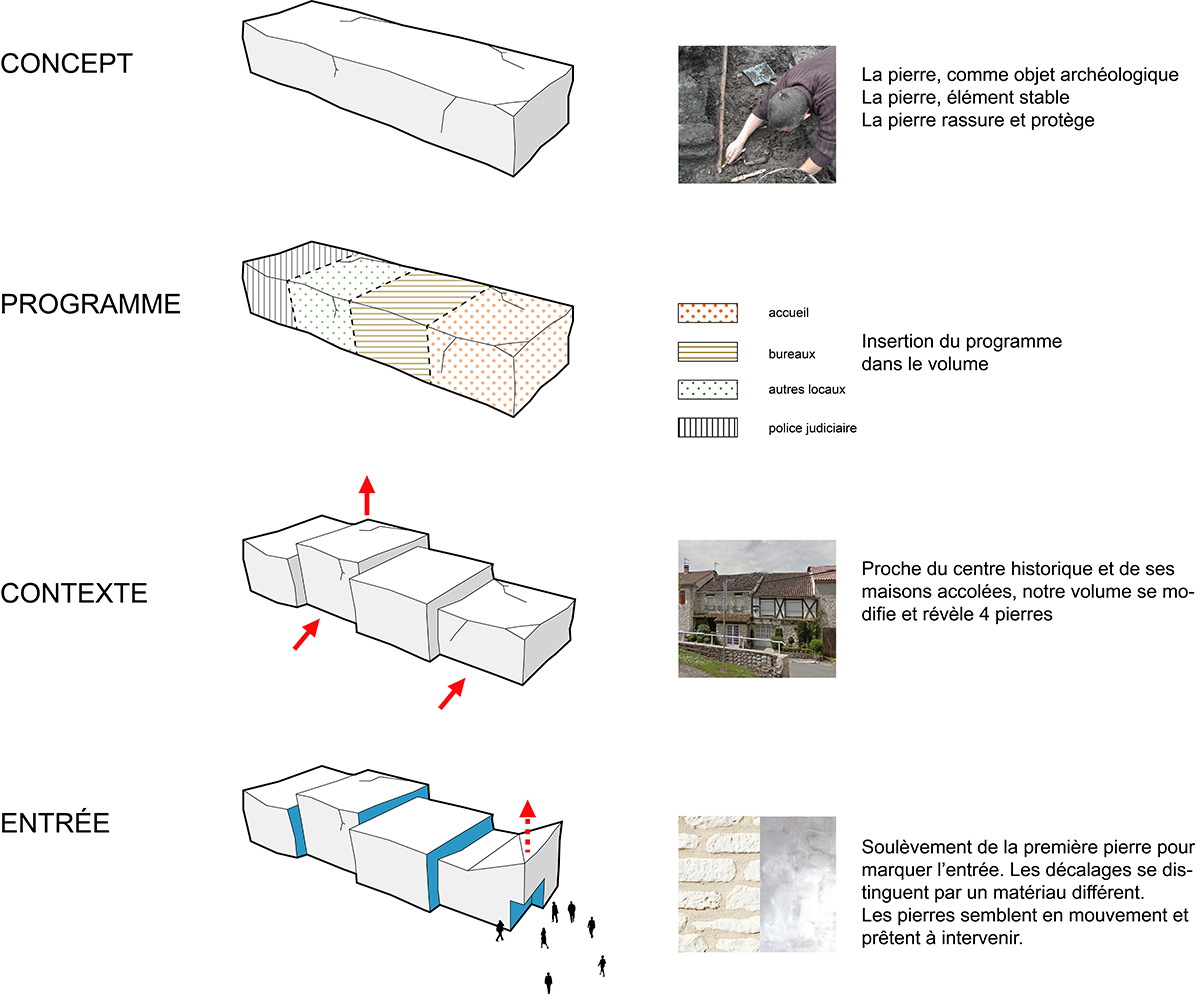 CONCEPT

La pierre, comme objet archéologique
La pierre, élément stable
La pierre rassure et protège

PROGRAMME

accueil

bureaux

autres locaux

police judiciaire

Insertion du programme dans le volume

CONTEXTE

Proche du centre historique et de ses maisons accolées, notre volume se modifie et révèle 4 pierres

ENTRÉE

Soulèvement de la première pierre pour marquer l'entrée. Les décalages se distinguent par un matériau différent.
Les pierres semblent en mouvement et prêtent à intervenir.