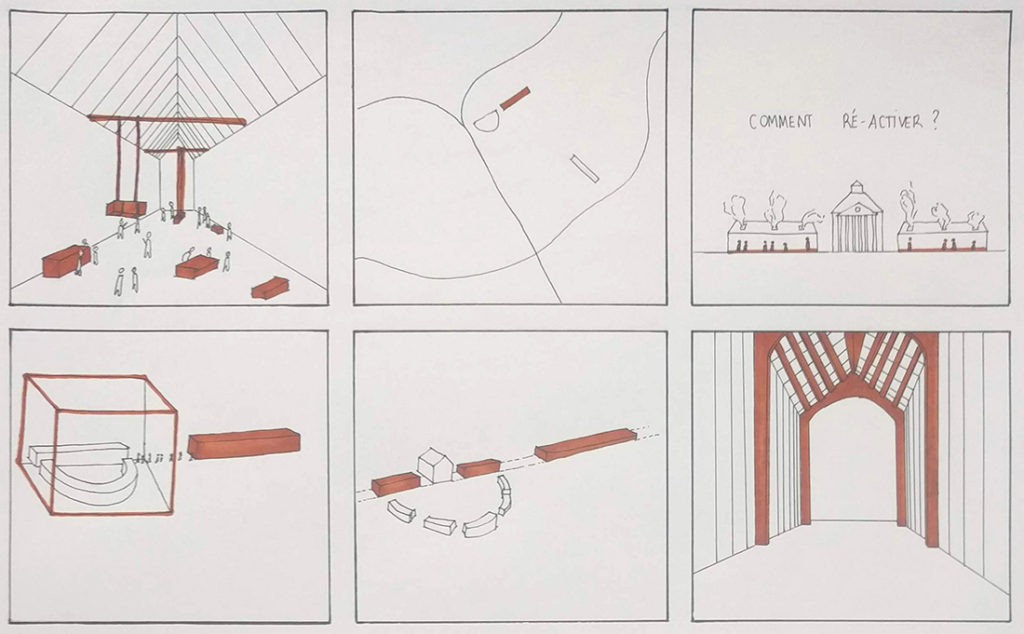 COMMENT RÉ-ACTIVER ?